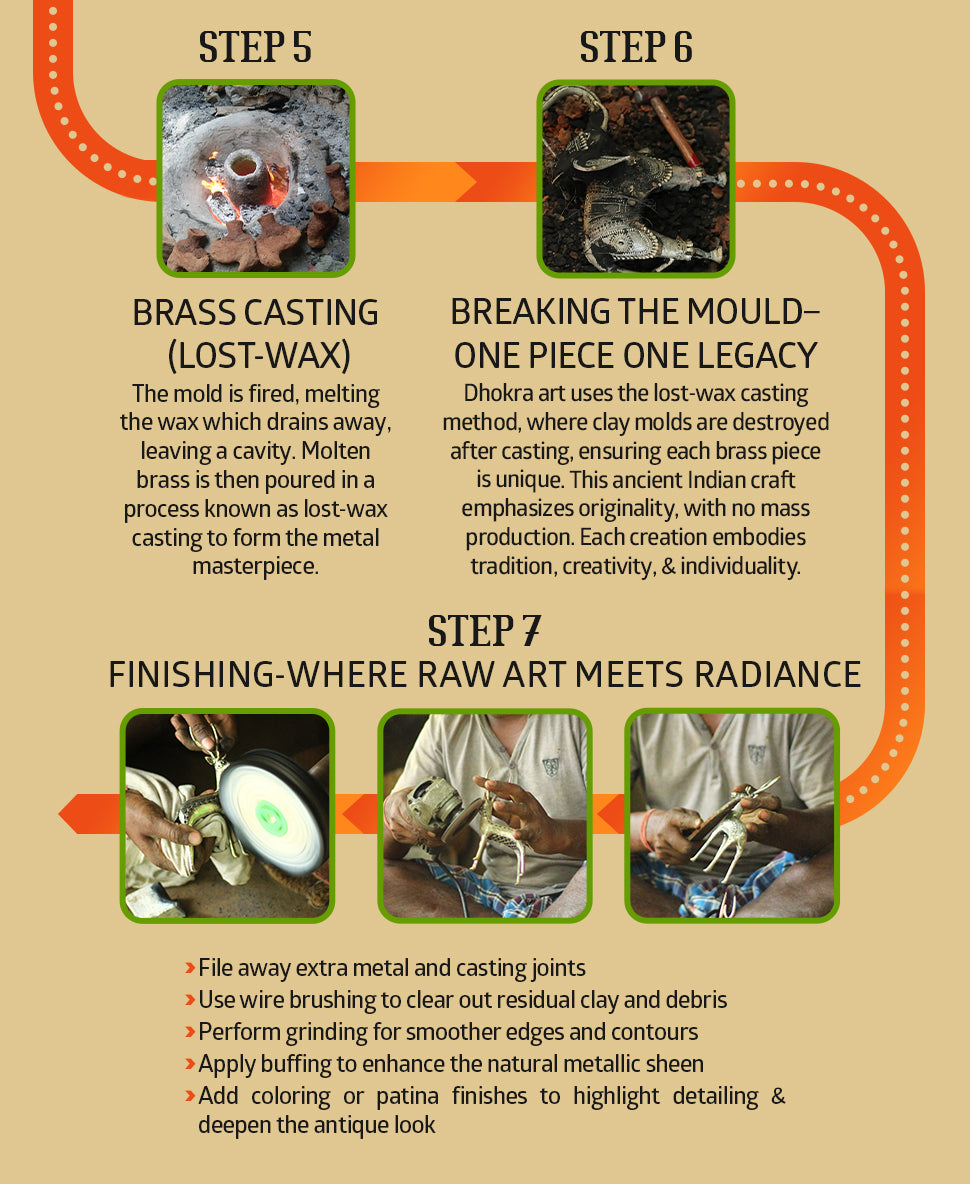 STEP 5

BRASS CASTING (LOST-WAX)

The mold is fired, melting the wax which drains away, leaving a cavity. Molten brass is then poured in a process known as lost-wax casting to form the metal masterpiece.

STEP 6

BREAKING THE MOULD– ONE PIECE ONE LEGACY

Dhokra art uses the lost-wax casting method, where clay molds are destroyed after casting, ensuring each brass piece is unique. This ancient Indian craft emphasizes originality, with no mass production. Each creation embodies tradition, creativity, & individuality.

STEP 7

FINISHING-WHERE RAW ART MEETS RADIANCE

› File away extra metal and casting joints
› Use wire brushing to clear out residual clay and debris
› Perform grinding for smoother edges and contours
› Apply buffing to enhance the natural metallic sheen
› Add coloring or patina finishes to highlight detailing & deepen the antique look