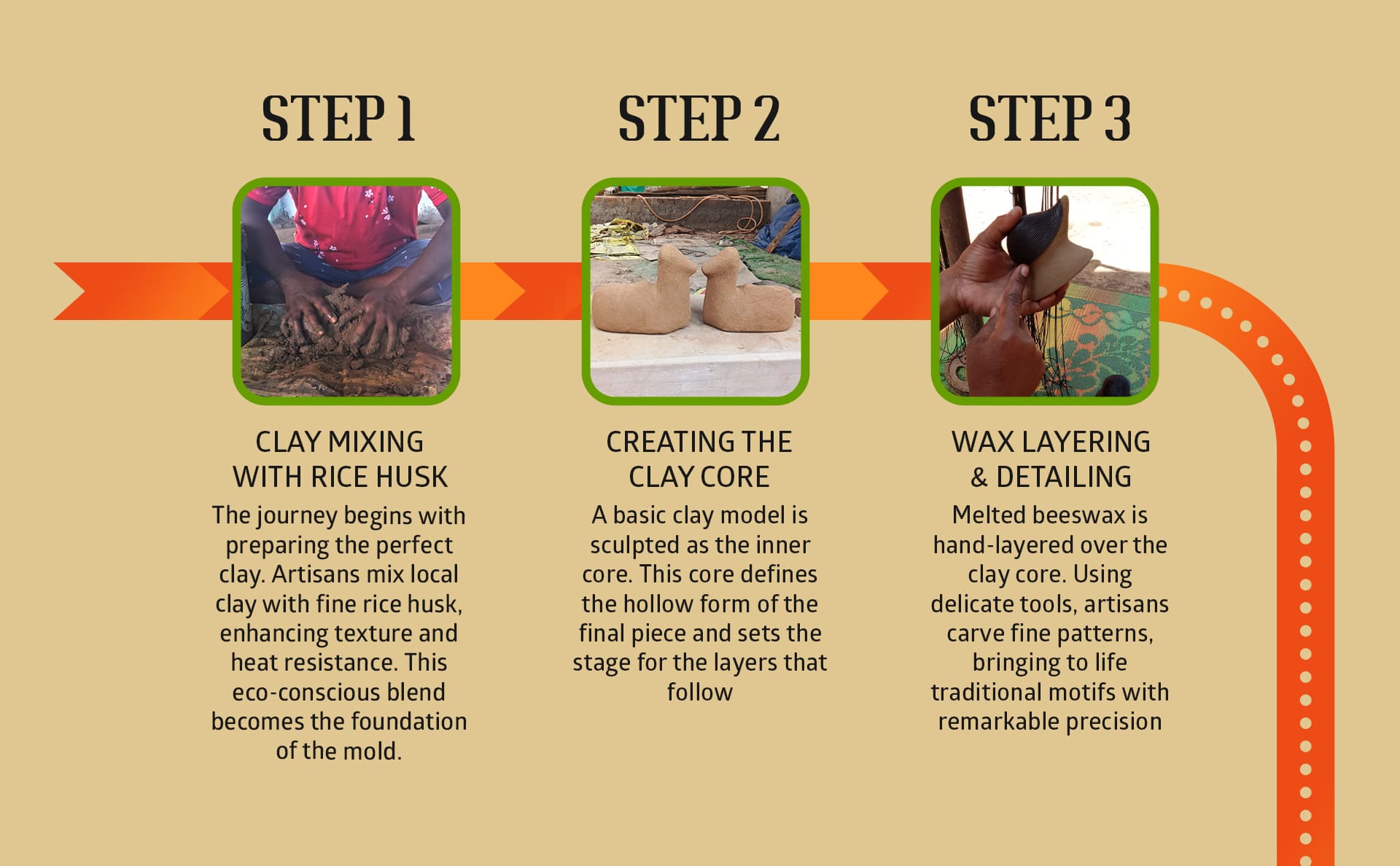 STEP 1

CLAY MIXING WITH RICE HUSK

The journey begins with preparing the perfect clay. Artisans mix local clay with fine rice husk, enhancing texture and heat resistance. This eco-conscious blend becomes the foundation of the mold.

STEP 2

CREATING THE CLAY CORE

A basic clay model is sculpted as the inner core. This core defines the hollow form of the final piece and sets the stage for the layers that follow

STEP 3

WAX LAYERING & DETAILING

Melted beeswax is hand-layered over the clay core. Using delicate tools, artisans carve fine patterns, bringing to life traditional motifs with remarkable precision