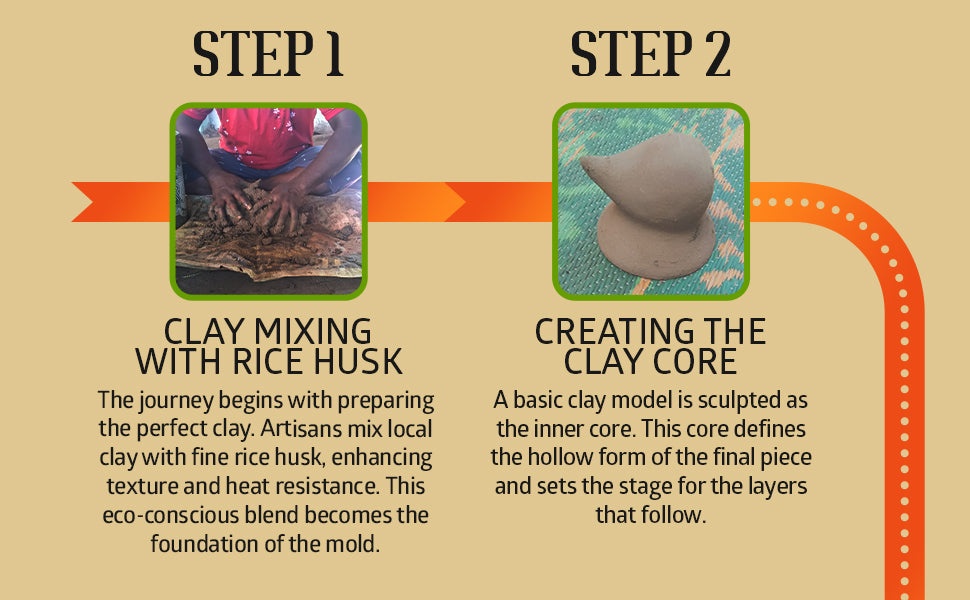 STEP 1

CLAY MIXING WITH RICE HUSK

The journey begins with preparing the perfect clay. Artisans mix local clay with fine rice husk, enhancing texture and heat resistance. This eco-conscious blend becomes the foundation of the mold.

STEP 2

CREATING THE CLAY CORE

A basic clay model is sculpted as the inner core. This core defines the hollow form of the final piece and sets the stage for the layers that follow.