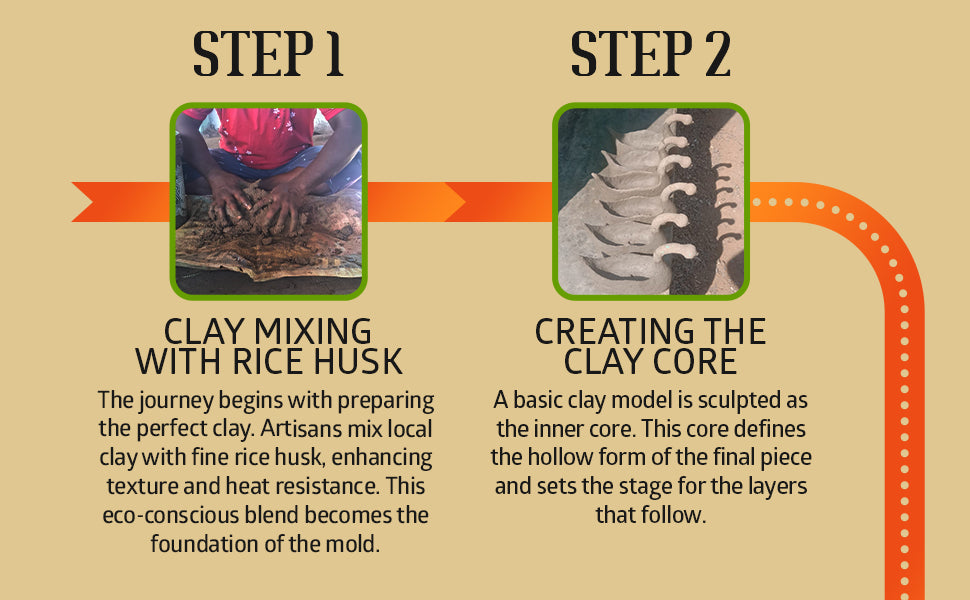 STEP 1

CLAY MIXING WITH RICE HUSK

The journey begins with preparing the perfect clay. Artisans mix local clay with fine rice husk, enhancing texture and heat resistance. This eco-conscious blend becomes the foundation of the mold.

STEP 2

CREATING THE CLAY CORE

A basic clay model is sculpted as the inner core. This core defines the hollow form of the final piece and sets the stage for the layers that follow.