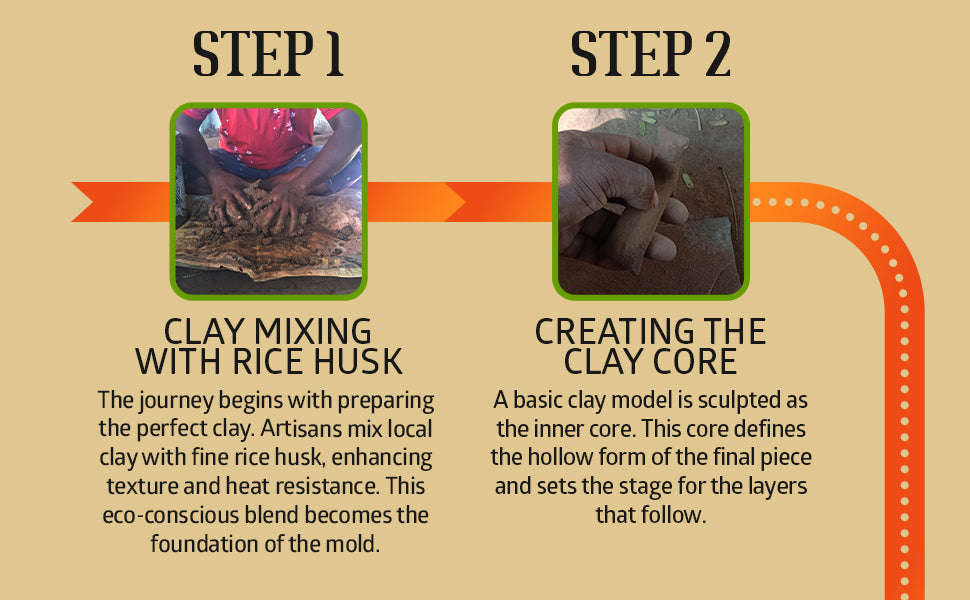 STEP 1

CLAY MIXING WITH RICE HUSK

The journey begins with preparing the perfect clay. Artisans mix local clay with fine rice husk, enhancing texture and heat resistance. This eco-conscious blend becomes the foundation of the mold.

STEP 2

CREATING THE CLAY CORE

A basic clay model is sculpted as the inner core. This core defines the hollow form of the final piece and sets the stage for the layers that follow.