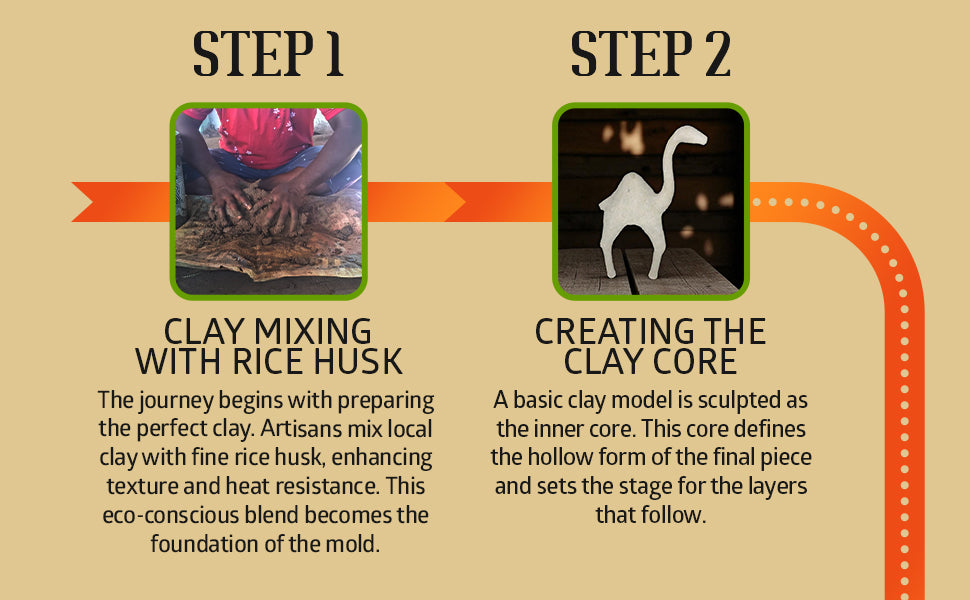 STEP 1

CLAY MIXING WITH RICE HUSK

The journey begins with preparing the perfect clay. Artisans mix local clay with fine rice husk, enhancing texture and heat resistance. This eco-conscious blend becomes the foundation of the mold.

STEP 2

CREATING THE CLAY CORE

A basic clay model is sculpted as the inner core. This core defines the hollow form of the final piece and sets the stage for the layers that follow.