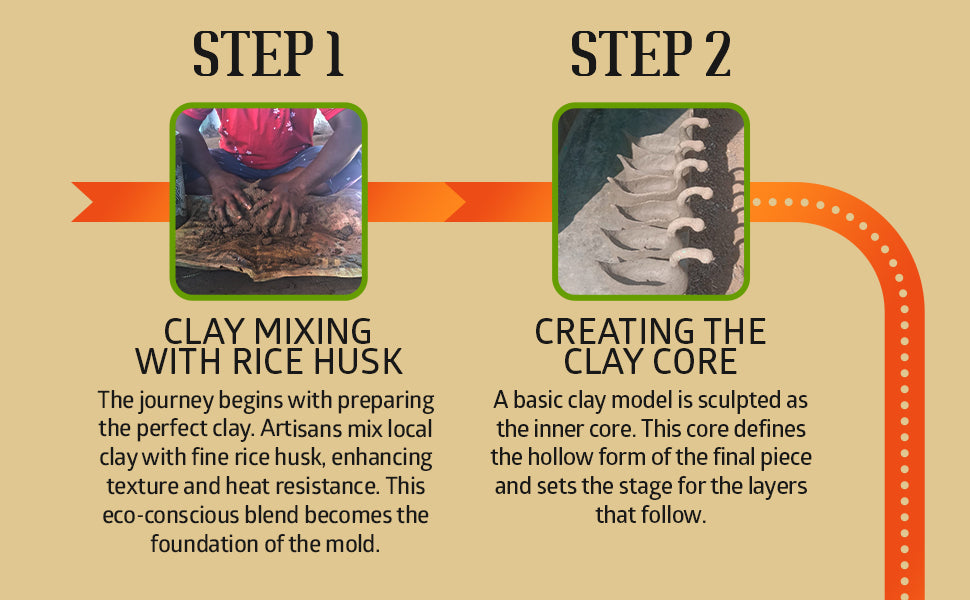 STEP 1

CLAY MIXING WITH RICE HUSK

The journey begins with preparing the perfect clay. Artisans mix local clay with fine rice husk, enhancing texture and heat resistance. This eco-conscious blend becomes the foundation of the mold.

STEP 2

CREATING THE CLAY CORE

A basic clay model is sculpted as the inner core. This core defines the hollow form of the final piece and sets the stage for the layers that follow.