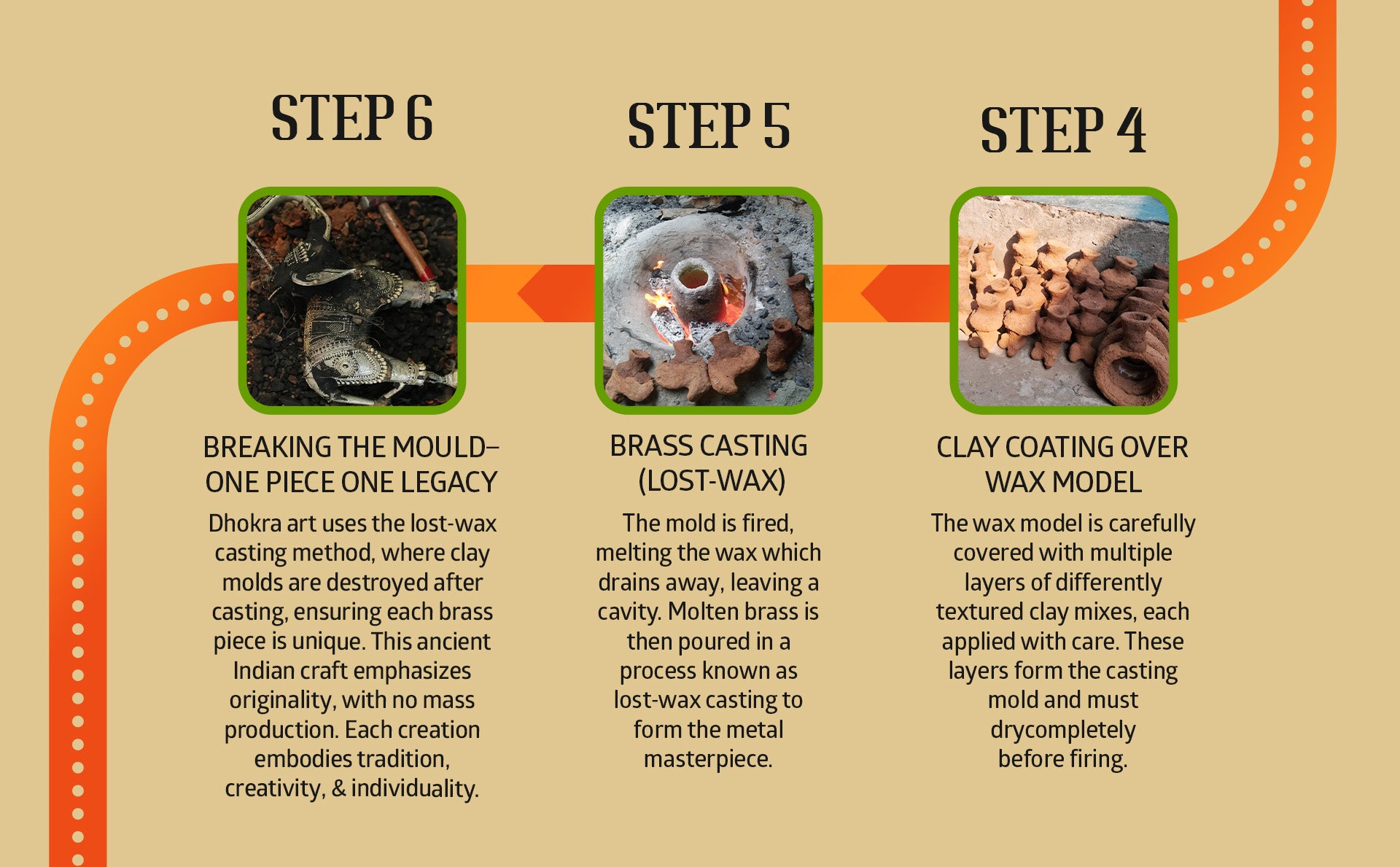 STEP 6

BREAKING THE MOULD– ONE PIECE ONE LEGACY

Dhokra art uses the lost-wax casting method, where clay molds are destroyed after casting, ensuring each brass piece is unique. This ancient Indian craft emphasizes originality, with no mass production. Each creation embodies tradition, creativity, & individuality.

STEP 5

BRASS CASTING (LOST-WAX)

The mold is fired, melting the wax which drains away, leaving a cavity. Molten brass is then poured in a process known as lost-wax casting to form the metal masterpiece.

STEP 4

CLAY COATING OVER WAX MODEL

The wax model is carefully covered with multiple layers of differently textured clay mixes, each applied with care. These layers form the casting mold and must drycompletely before firing.