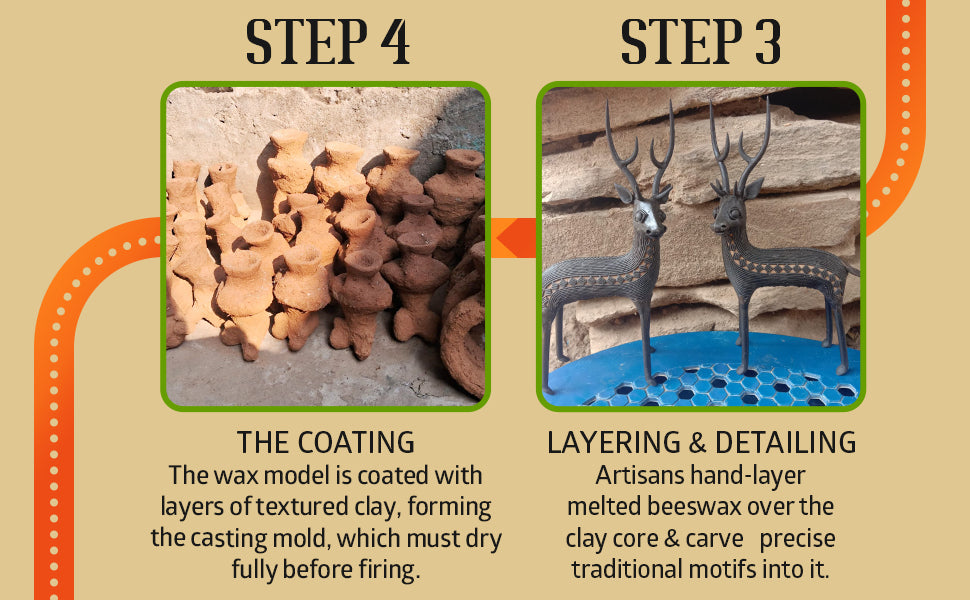 STEP 4

THE COATING
The wax model is coated with layers of textured clay, forming the casting mold, which must dry fully before firing.

STEP 3

LAYERING & DETAILING
Artisans hand-layer melted beeswax over the clay core & carve precise traditional motifs into it.