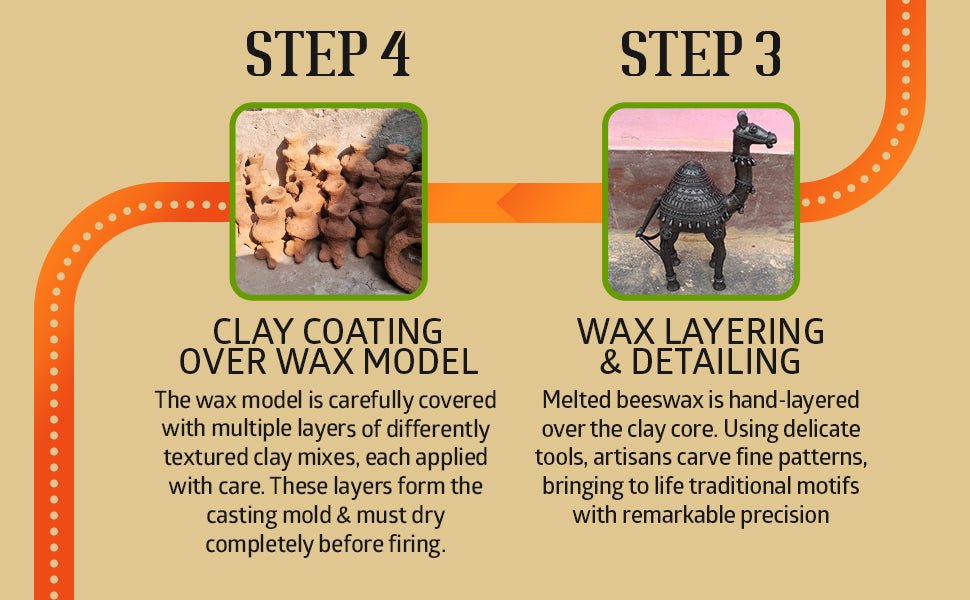 STEP 4

CLAY COATING OVER WAX MODEL

The wax model is carefully covered with multiple layers of differently textured clay mixes, each applied with care. These layers form the casting mold & must dry completely before firing.

STEP 3

WAX LAYERING & DETAILING

Melted beeswax is hand-layered over the clay core. Using delicate tools, artisans carve fine patterns, bringing to life traditional motifs with remarkable precision