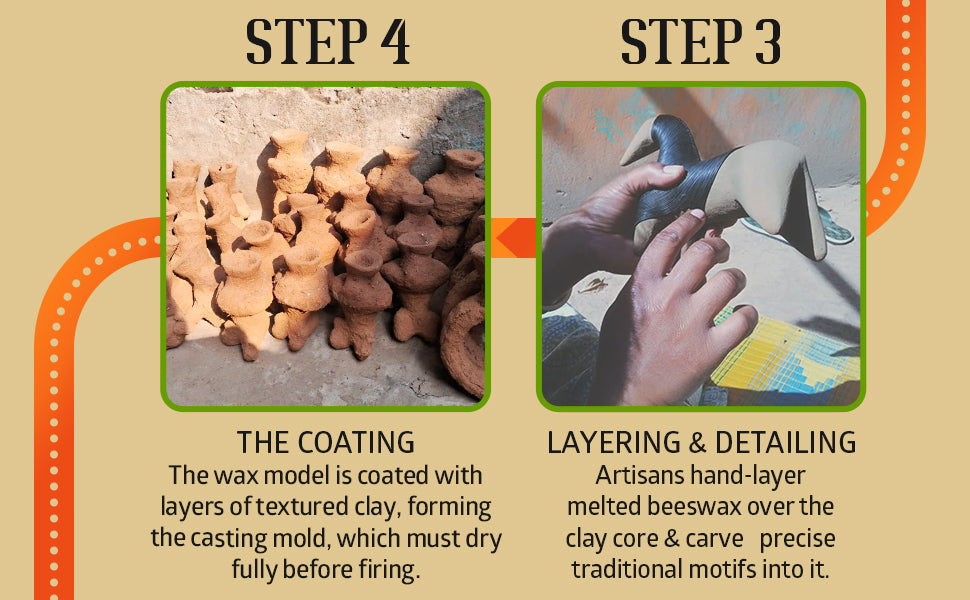 STEP 4

THE COATING
The wax model is coated with layers of textured clay, forming the casting mold, which must dry fully before firing.

STEP 3

LAYERING & DETAILING
Artisans hand-layer melted beeswax over the clay core & carve precise traditional motifs into it.