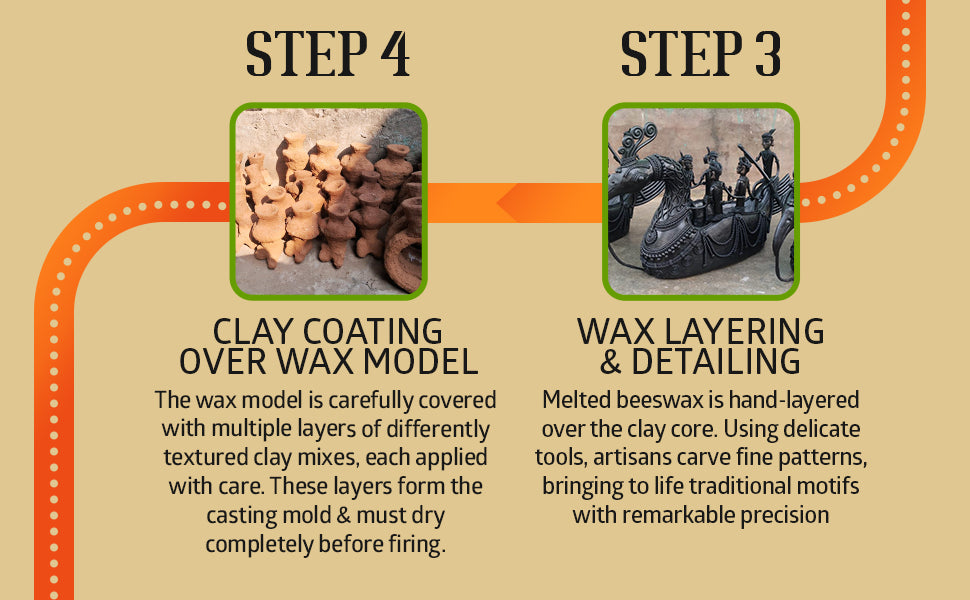 STEP 4

CLAY COATING OVER WAX MODEL

The wax model is carefully covered with multiple layers of differently textured clay mixes, each applied with care. These layers form the casting mold & must dry completely before firing.

STEP 3

WAX LAYERING & DETAILING

Melted beeswax is hand-layered over the clay core. Using delicate tools, artisans carve fine patterns, bringing to life traditional motifs with remarkable precision