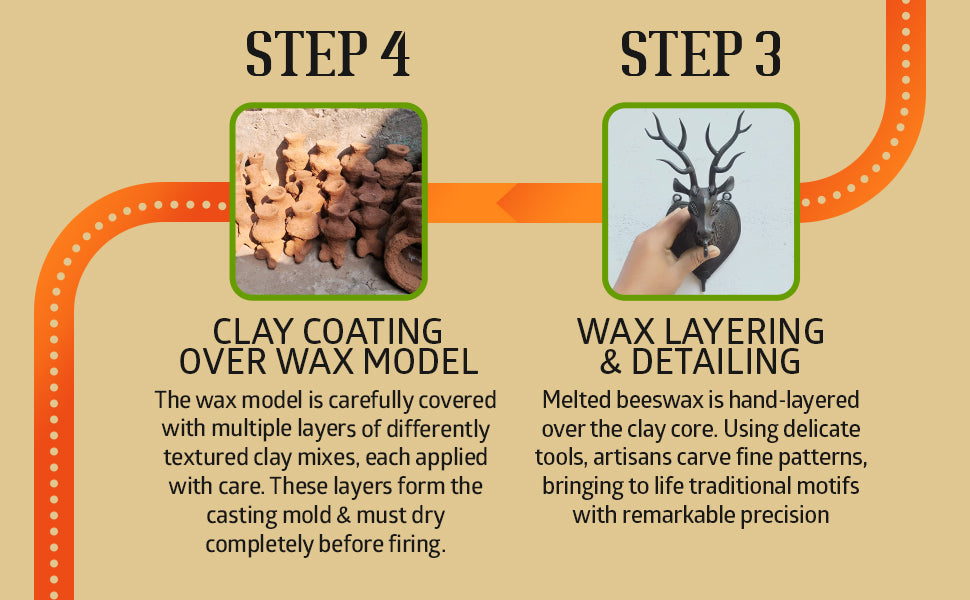 STEP 4

CLAY COATING OVER WAX MODEL

The wax model is carefully covered with multiple layers of differently textured clay mixes, each applied with care. These layers form the casting mold & must dry completely before firing.

STEP 3

WAX LAYERING & DETAILING

Melted beeswax is hand-layered over the clay core. Using delicate tools, artisans carve fine patterns, bringing to life traditional motifs with remarkable precision