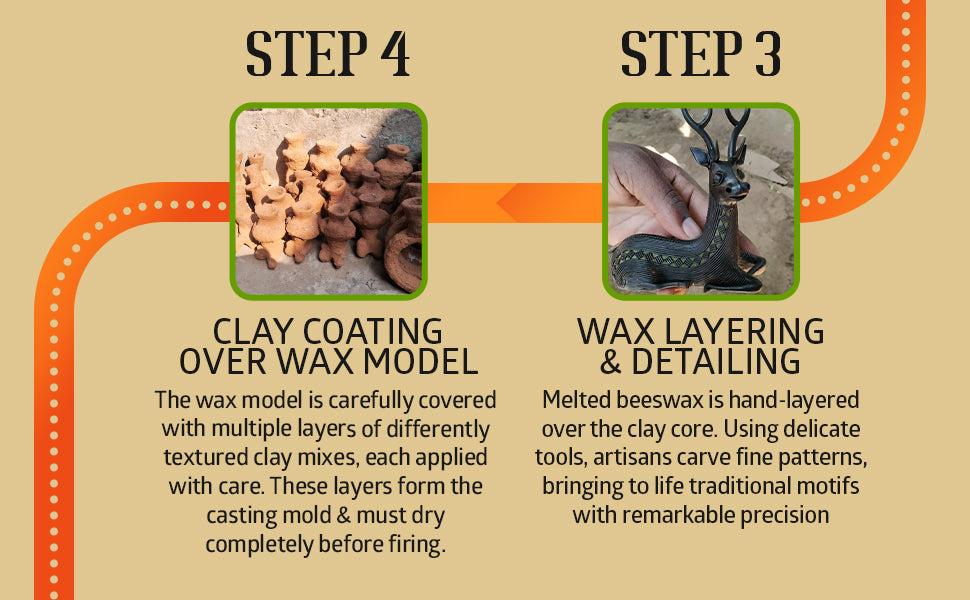 STEP 4

CLAY COATING OVER WAX MODEL

The wax model is carefully covered with multiple layers of differently textured clay mixes, each applied with care. These layers form the casting mold & must dry completely before firing.

STEP 3

WAX LAYERING & DETAILING

Melted beeswax is hand-layered over the clay core. Using delicate tools, artisans carve fine patterns, bringing to life traditional motifs with remarkable precision