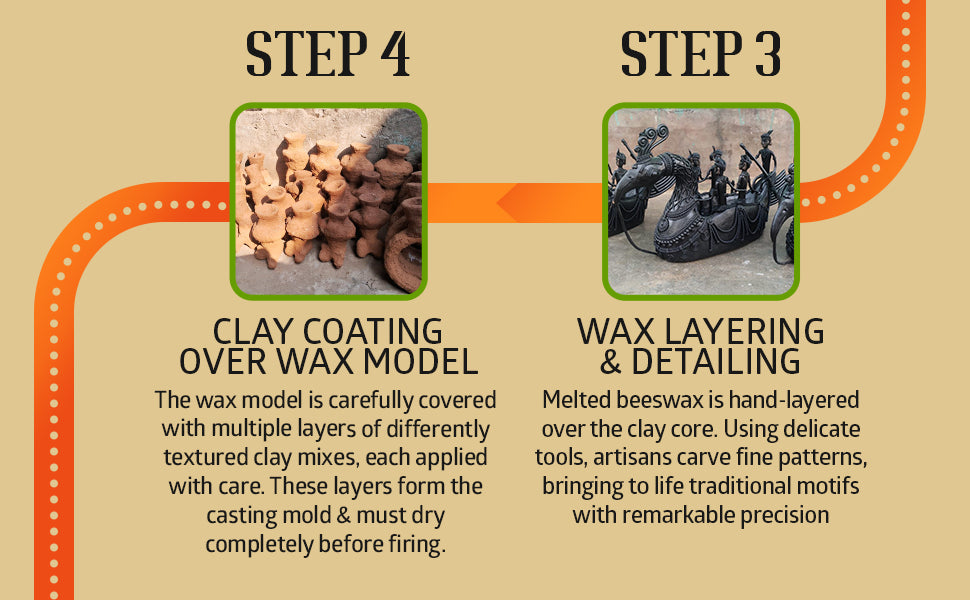 STEP 4

CLAY COATING OVER WAX MODEL

The wax model is carefully covered with multiple layers of differently textured clay mixes, each applied with care. These layers form the casting mold & must dry completely before firing.

STEP 3

WAX LAYERING & DETAILING

Melted beeswax is hand-layered over the clay core. Using delicate tools, artisans carve fine patterns, bringing to life traditional motifs with remarkable precision