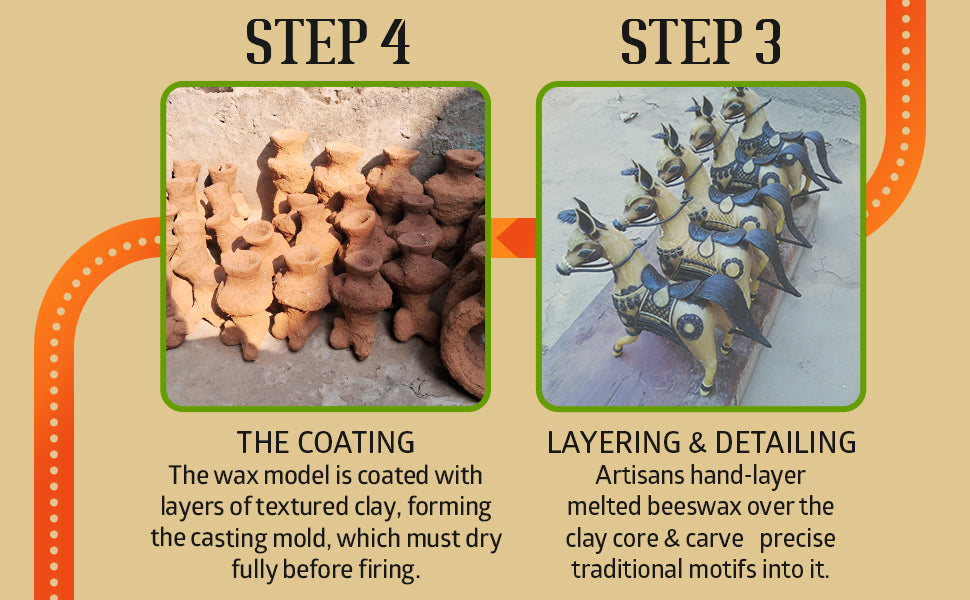 STEP 4

THE COATING
The wax model is coated with layers of textured clay, forming the casting mold, which must dry fully before firing.

STEP 3

LAYERING & DETAILING
Artisans hand-layer melted beeswax over the clay core & carve precise traditional motifs into it.