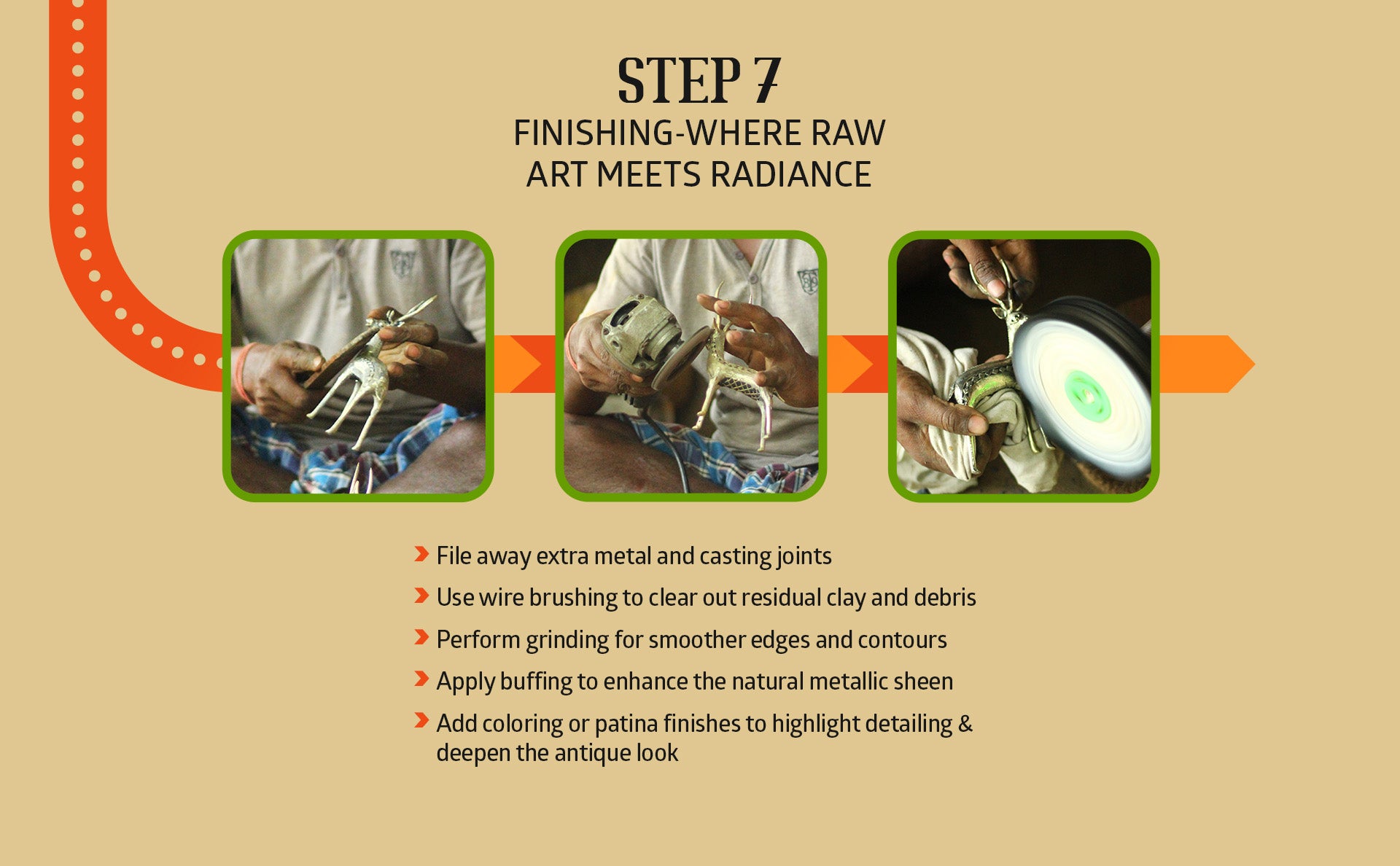 STEP 7

FINISHING-WHERE RAW ART MEETS RADIANCE

File away extra metal and casting joints

Use wire brushing to clear out residual clay and debris

Perform grinding for smoother edges and contours

Apply buffing to enhance the natural metallic sheen

Add coloring or patina finishes to highlight detailing & deepen the antique look