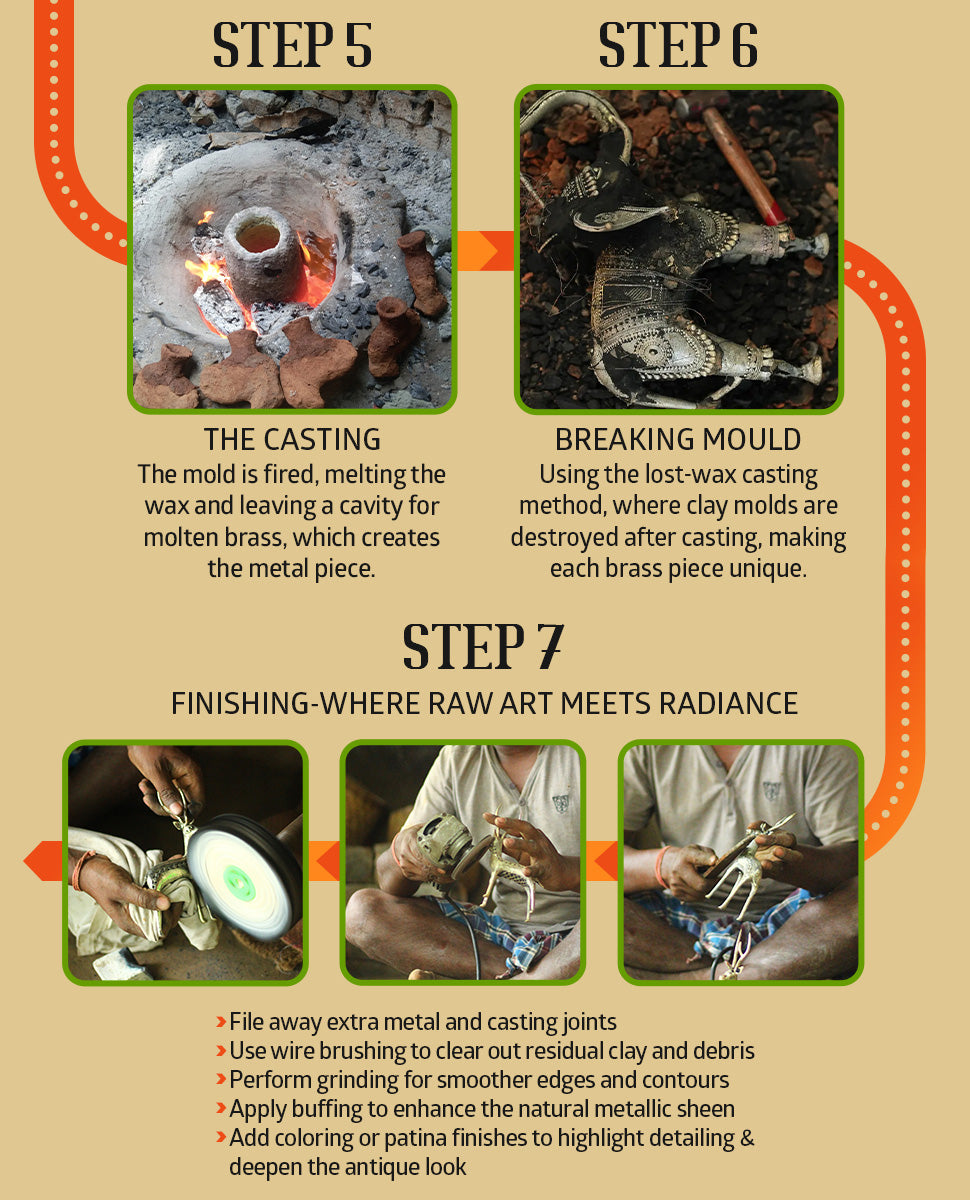 STEP 5

THE CASTING
The mold is fired, melting the wax and leaving a cavity for molten brass, which creates the metal piece.

STEP 6

BREAKING MOULD
Using the lost-wax casting method, where clay molds are destroyed after casting, making each brass piece unique.

STEP 7

FINISHING-WHERE RAW ART MEETS RADIANCE

› File away extra metal and casting joints
› Use wire brushing to clear out residual clay and debris
› Perform grinding for smoother edges and contours
› Apply buffing to enhance the natural metallic sheen
› Add coloring or patina finishes to highlight detailing & deepen the antique look